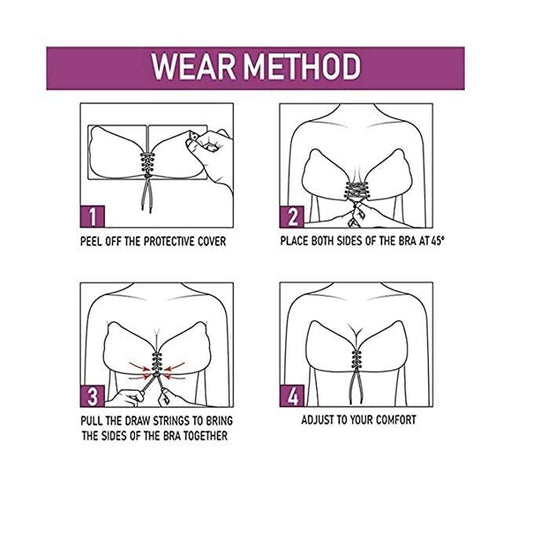 WEAR METHOD

1

PEEL OFF THE PROTECTIVE COVER

2

PLACE BOTH SIDES OF THE BRA AT 45°

3

PULL THE DRAW STRINGS TO BRING THE SIDES OF THE BRA TOGETHER

4

ADJUST TO YOUR COMFORT